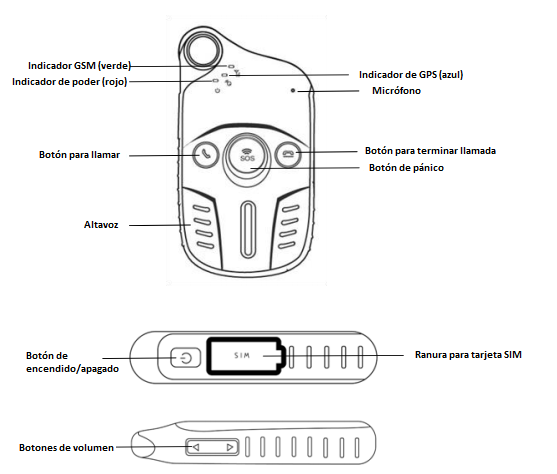 Indicador GSM (verde)
Indicador de poder (rojo)
Indicador de GPS (azul)
Micrófono
Botón para llamar
SOS
Botón para terminar llamada
Botón de pánico
Altavoz
Botón de encendido/apagado
SIM
Ranura para tarjeta SIM
Botones de volumen