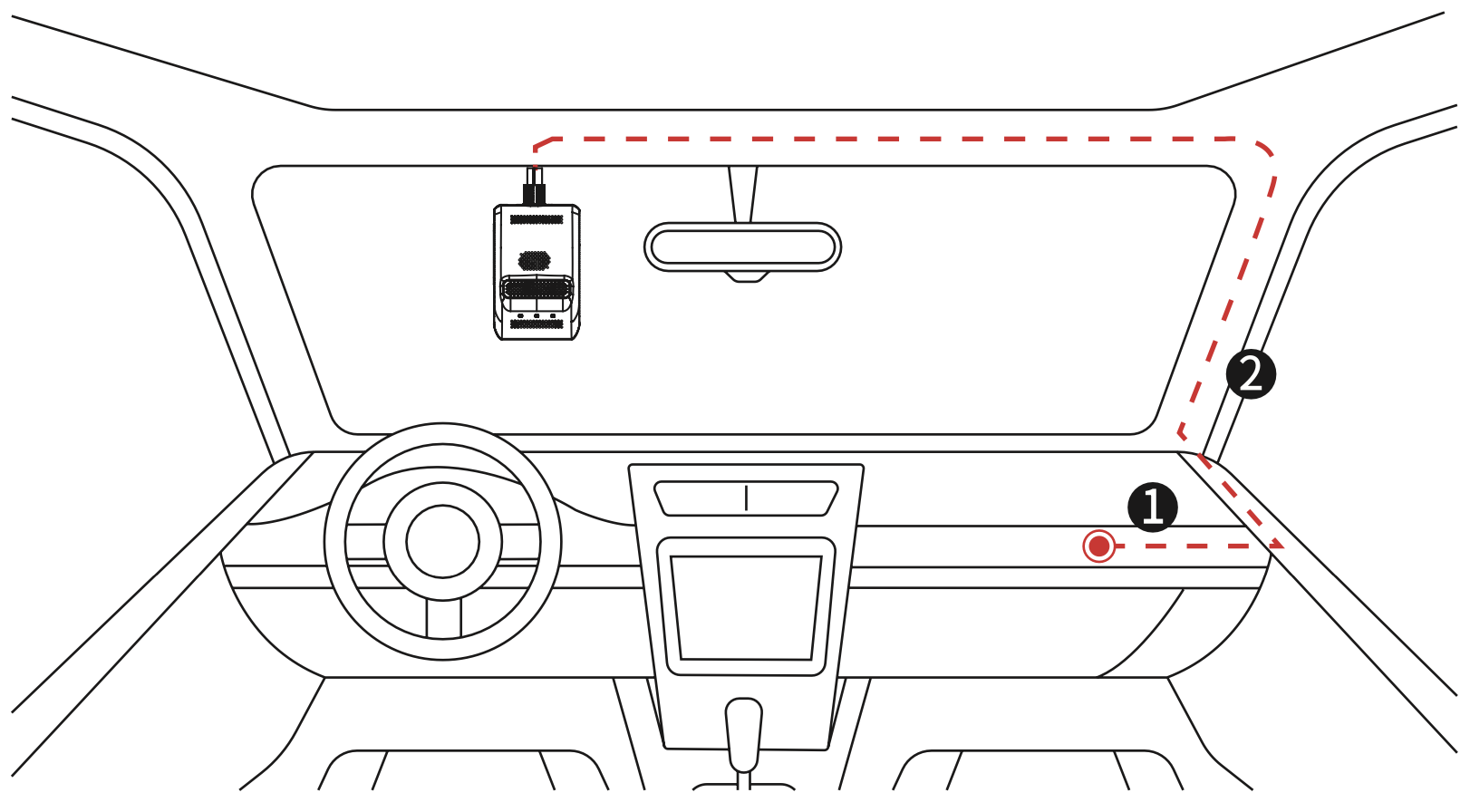 2
1