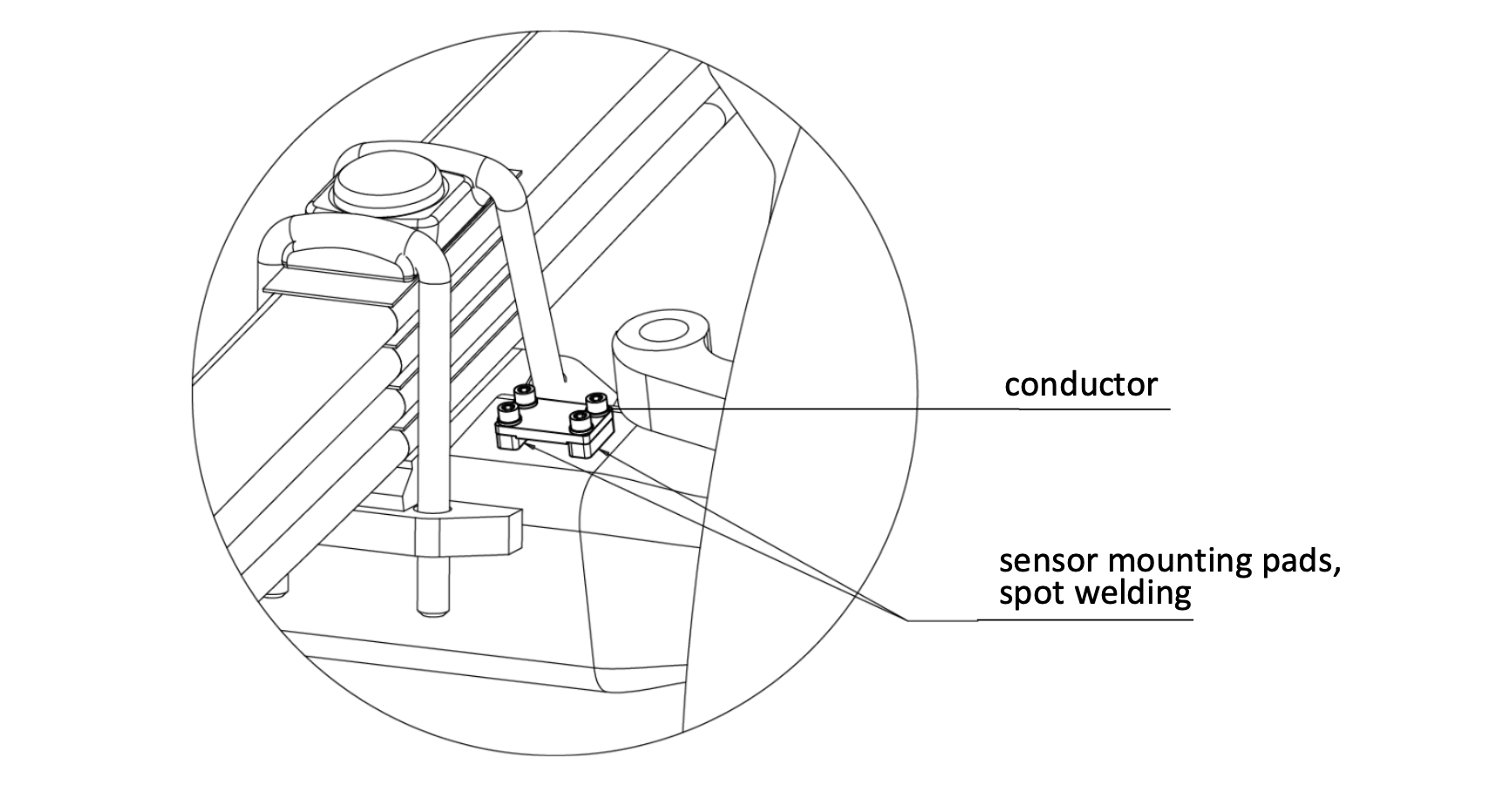 conductor

sensor mounting pads,
spot welding